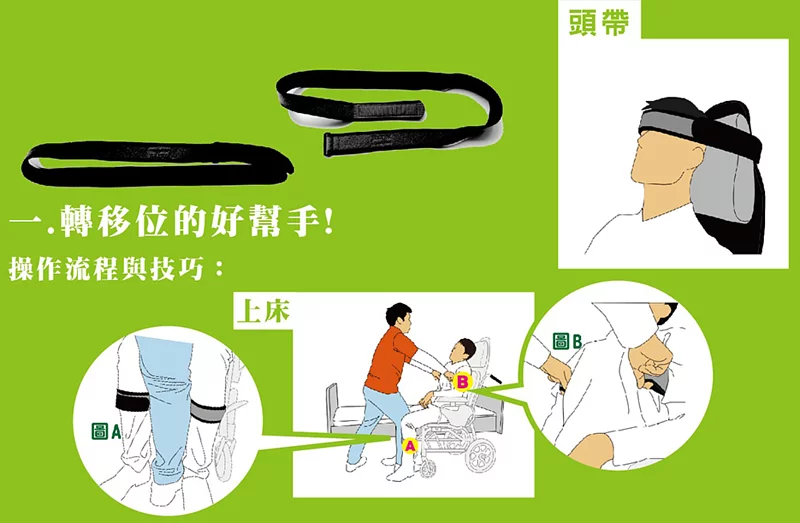 頭帶

一.轉移位的好幫手!

操作流程與技巧：

上床

圖A

A

B

圖B