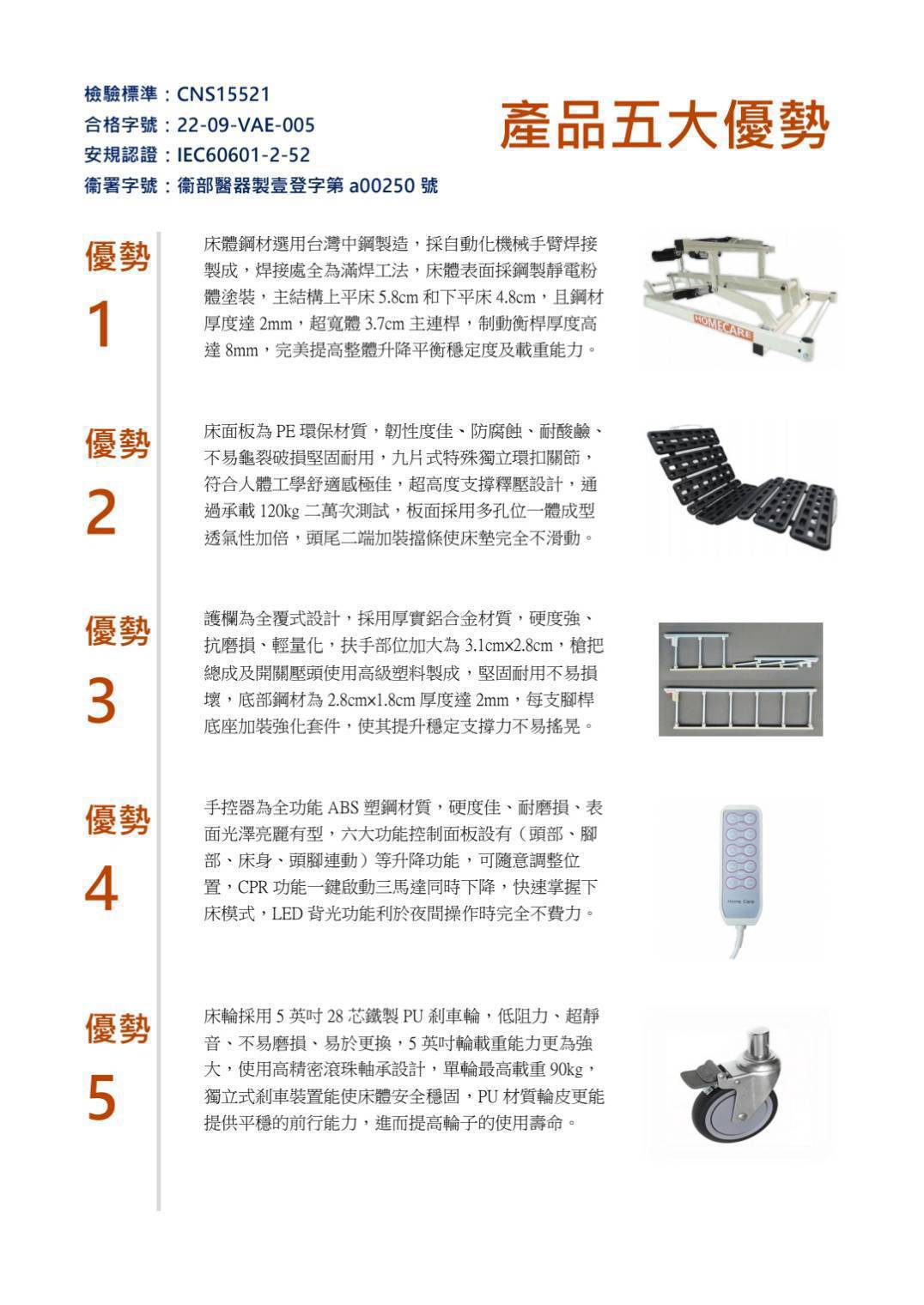 檢驗標準：CNS15521
合格字號：22-09-VAE-005
安規認證：IEC60601-2-52
衛署字號：衛部醫器製壹登字第 a00250 號

產品五大優勢

優勢
1

床體鋼材選用台灣中鋼製造，採自動化機械手臂焊接製成，焊接處全為滿焊工法，床體表面採鋼製靜電粉體塗裝，主結構上平床 5.8cm 和下平床 4.8cm，且鋼材厚度達 2mm，超寬體 3.7cm 主連桿，制動衡桿厚度高達 8mm，完美提高整體升降平衡穩定度及載重能力。

HOMECARE

優勢
2

床面板為 PE 環保材質，韌性度佳、防腐蝕、耐酸鹼、不易龜裂破損堅固耐用，九片式特殊獨立環扣關節，符合人體工學舒適感極佳，超高度支撐釋壓設計，通過承載 120kg 二萬次測試，板面採用多孔位一體成型透氣性加倍，頭尾二端加裝擋條使床墊完全不滑動。

優勢
3

護欄為全覆式設計，採用厚實鋁合金材質，硬度強、抗磨損、輕量化，扶手部位加大為 3.1cm×2.8cm，槍把總成及開關壓頭使用高級塑料製成，堅固耐用不易損壞，底部鋼材為 2.8cm×1.8cm 厚度達 2mm，每支腳桿底座加裝強化套件，使其提升穩定支撐力不易搖晃。

優勢
4

手控器為全功能 ABS 塑鋼材質，硬度佳、耐磨損、表面光澤亮麗有型，六大功能控制面板設有（頭部、腳部、床身、頭腳連動）等升降功能，可隨意調整位置，CPR 功能一鍵啟動三馬達同時下降，快速掌握下床模式，LED 背光功能利於夜間操作時完全不費力。

Home Care

優勢
5

床輪採用 5 英吋 28 芯鐵製 PU 剎車輪，低阻力、超靜音、不易磨損、易於更換，5 英吋輪載重能力更為強大，使用高精密滾珠軸承設計，單輪最高載重 90kg，獨立式剎車裝置能使床體安全穩固，PU 材質輪皮更能提供平穩的前行能力，進而提高輪子的使用壽命。